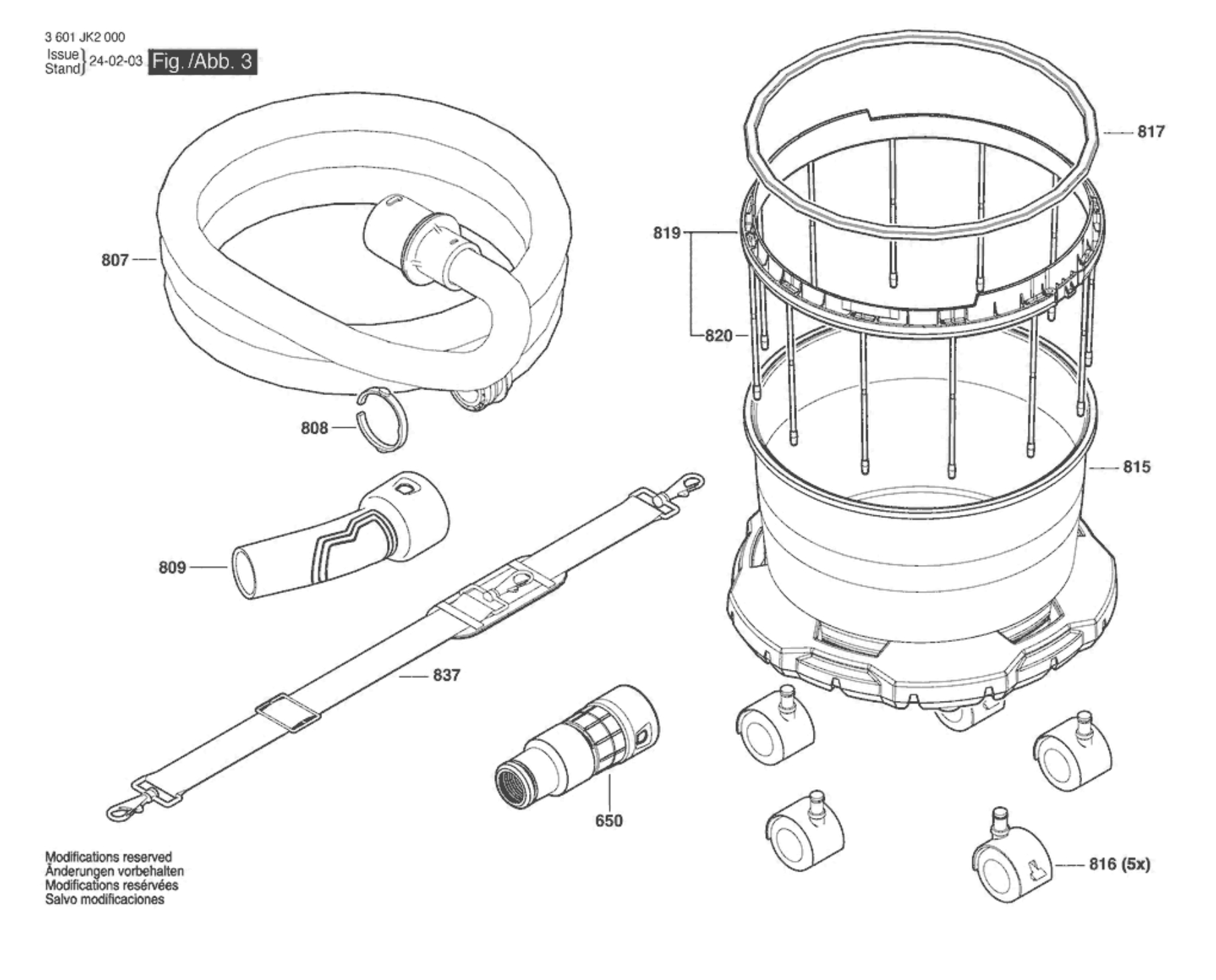 3 601 JK2 000
Issue
Stand
24-02-03
Fig. /Abb. 3

817

819

807

820

808

815

809

837

650

816 (5x)

Modifications reserved
Änderungen vorbehalten
Modifications resérvées
Salvo modificaciones